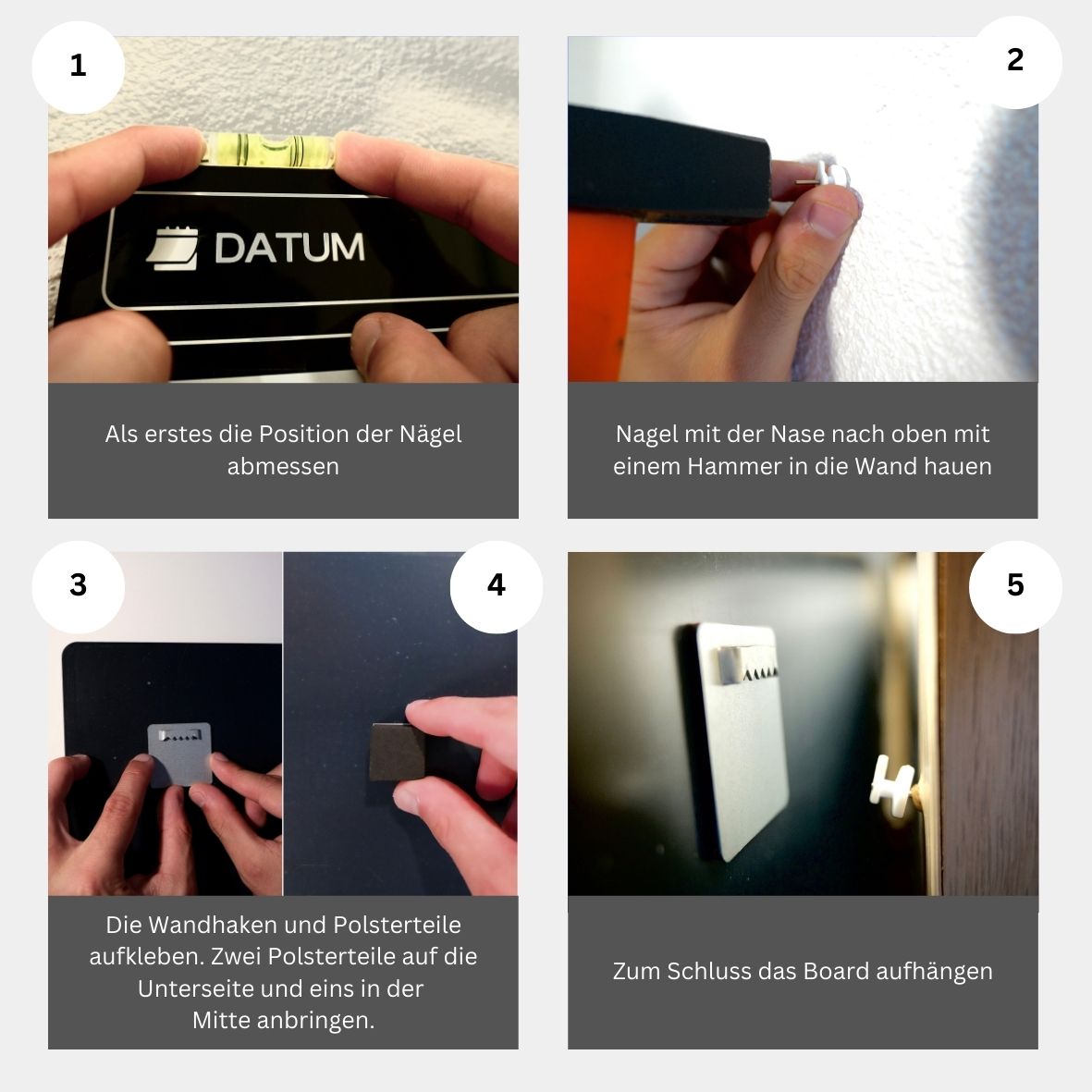 1

DATUM

Als erstes die Position der Nägel abmessen

2

Nagel mit der Nase nach oben mit einem Hammer in die Wand hauen

3

4

Die Wandhaken und Polsterteile aufkleben. Zwei Polsterteile auf die Unterseite und eins in der Mitte anbringen.

5

Zum Schluss das Board aufhängen